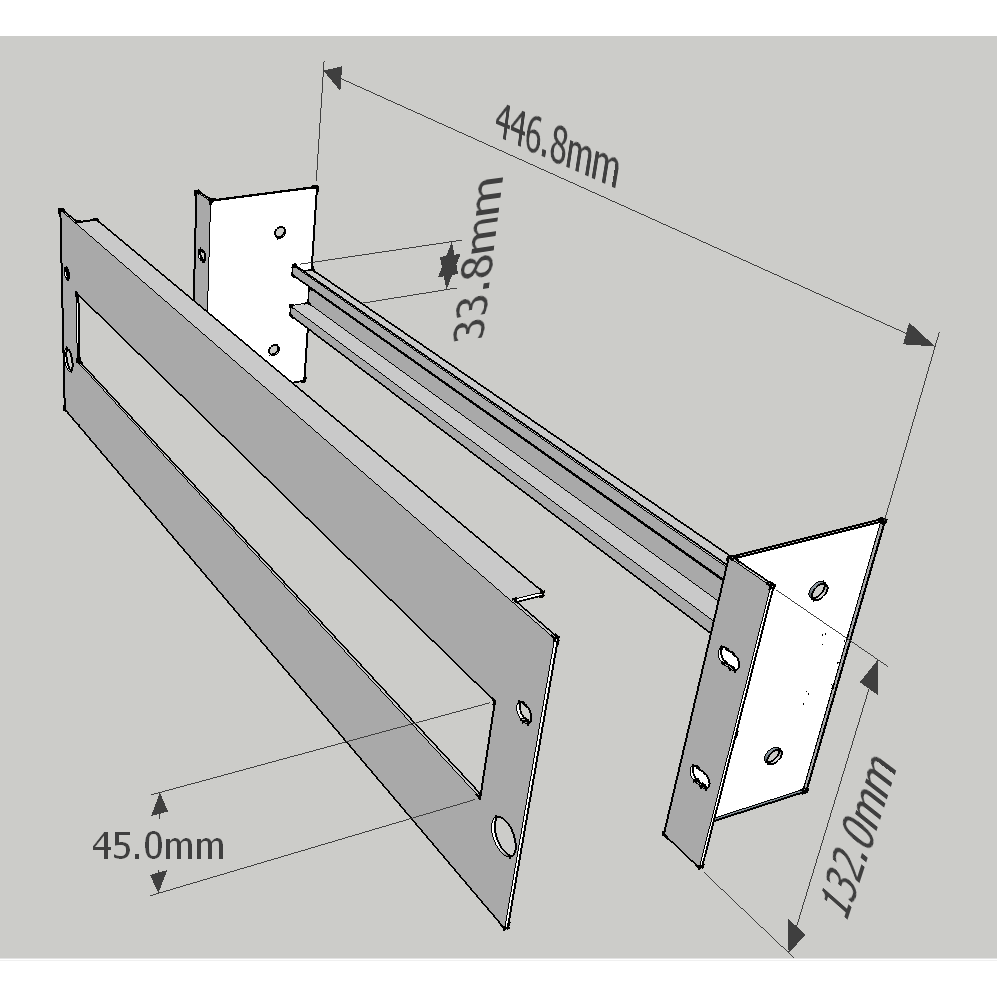 446.8mm

33.8mm

45.0mm

132.0mm